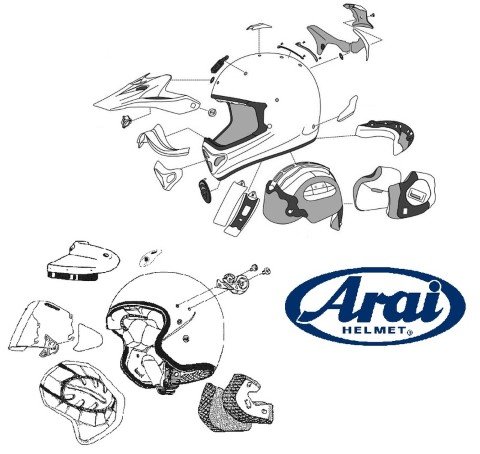 Arai
HELMET®